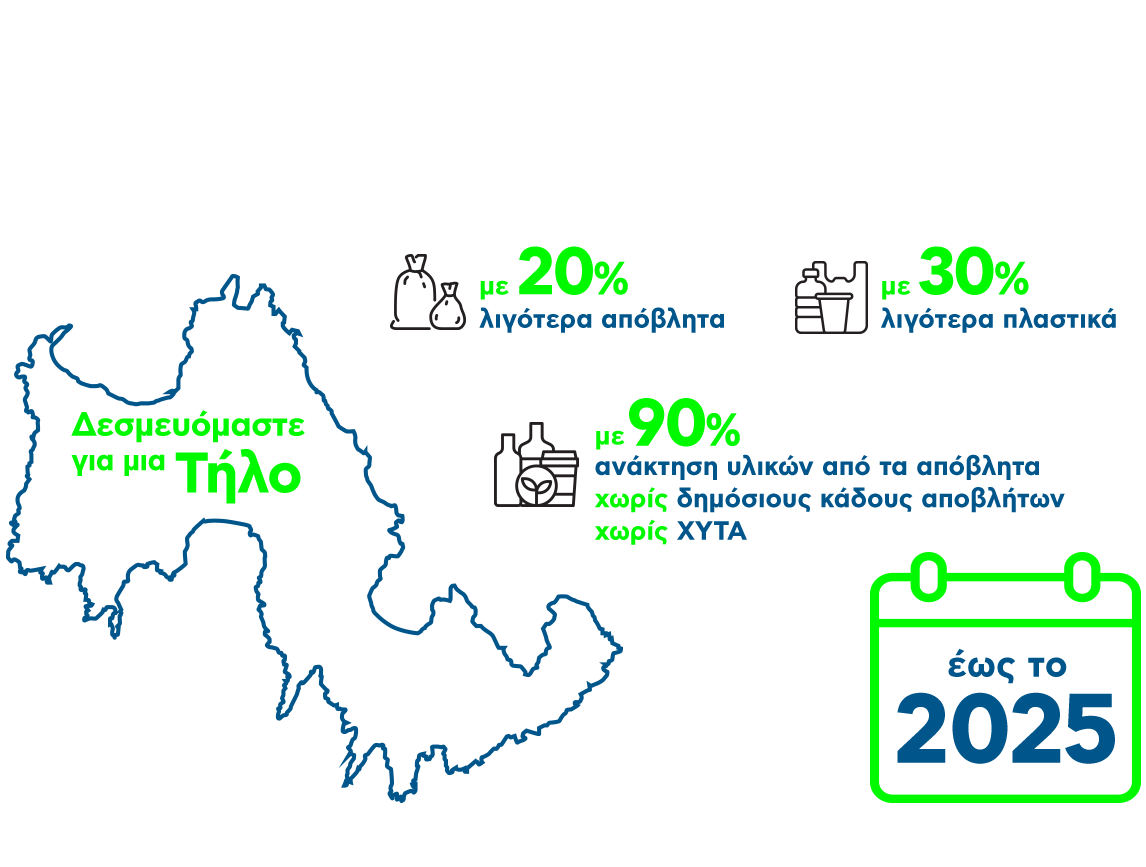 Δεσμευόμαστε για μια Τήλο

με 20%
λιγότερα απόβλητα

με 30%
λιγότερα πλαστικά

με 90%
ανάκτηση υλικών από τα απόβλητα
χωρίς δημόσιους κάδους αποβλήτων
χωρίς ΧΥΤΑ

έως το
2025